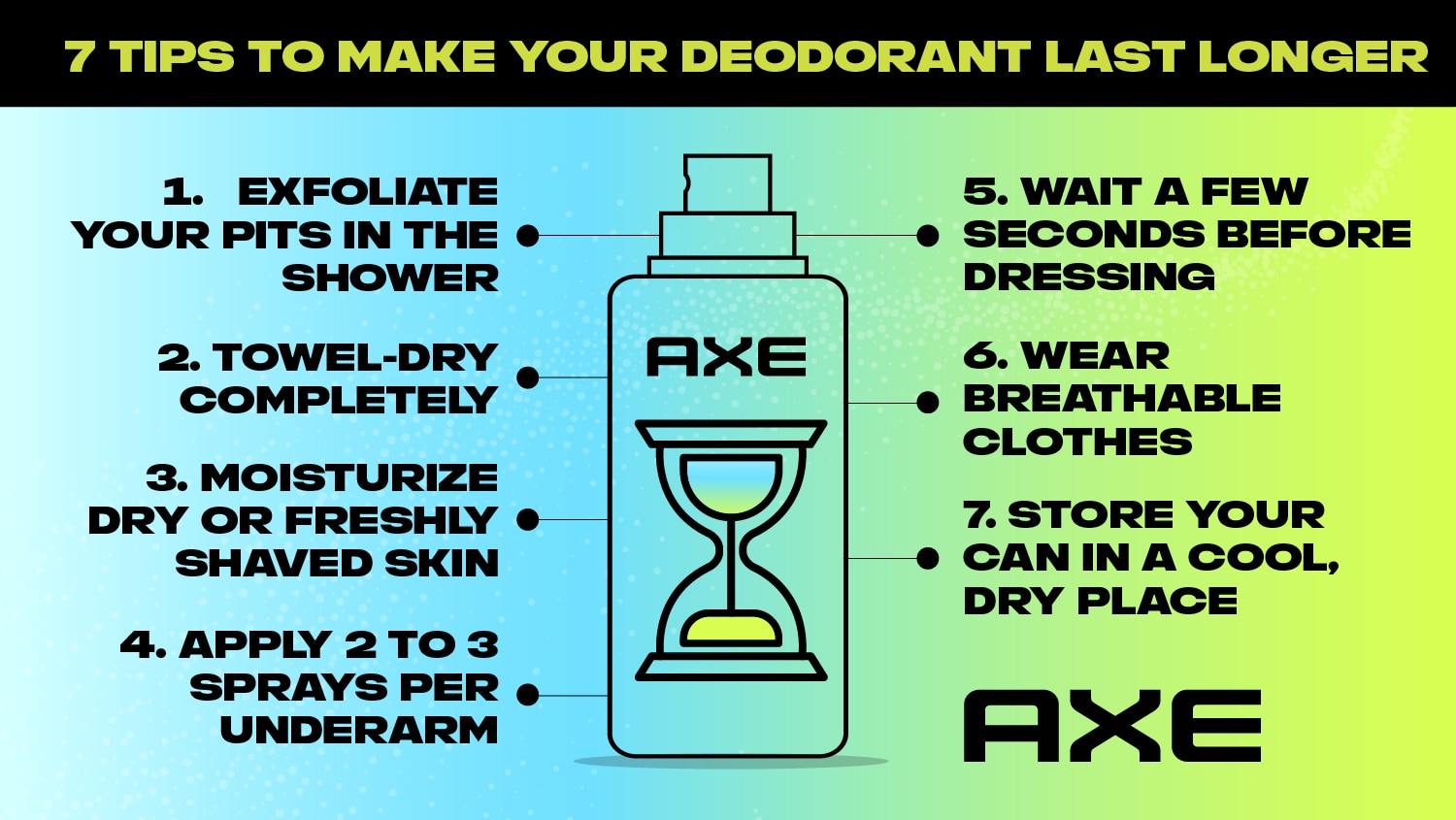 7 TIPS TO MAKE YOUR DEODORANT LAST LONGER

1. EXFOLIATE YOUR PITS IN THE SHOWER

2. TOWEL-DRY COMPLETELY

3. MOISTURIZE DRY OR FRESHLY SHAVED SKIN

4. APPLY 2 TO 3 SPRAYS PER UNDERARM

AXE

5. WAIT A FEW SECONDS BEFORE DRESSING

6. WEAR BREATHABLE CLOTHES

7. STORE YOUR CAN IN A COOL, DRY PLACE

AXE