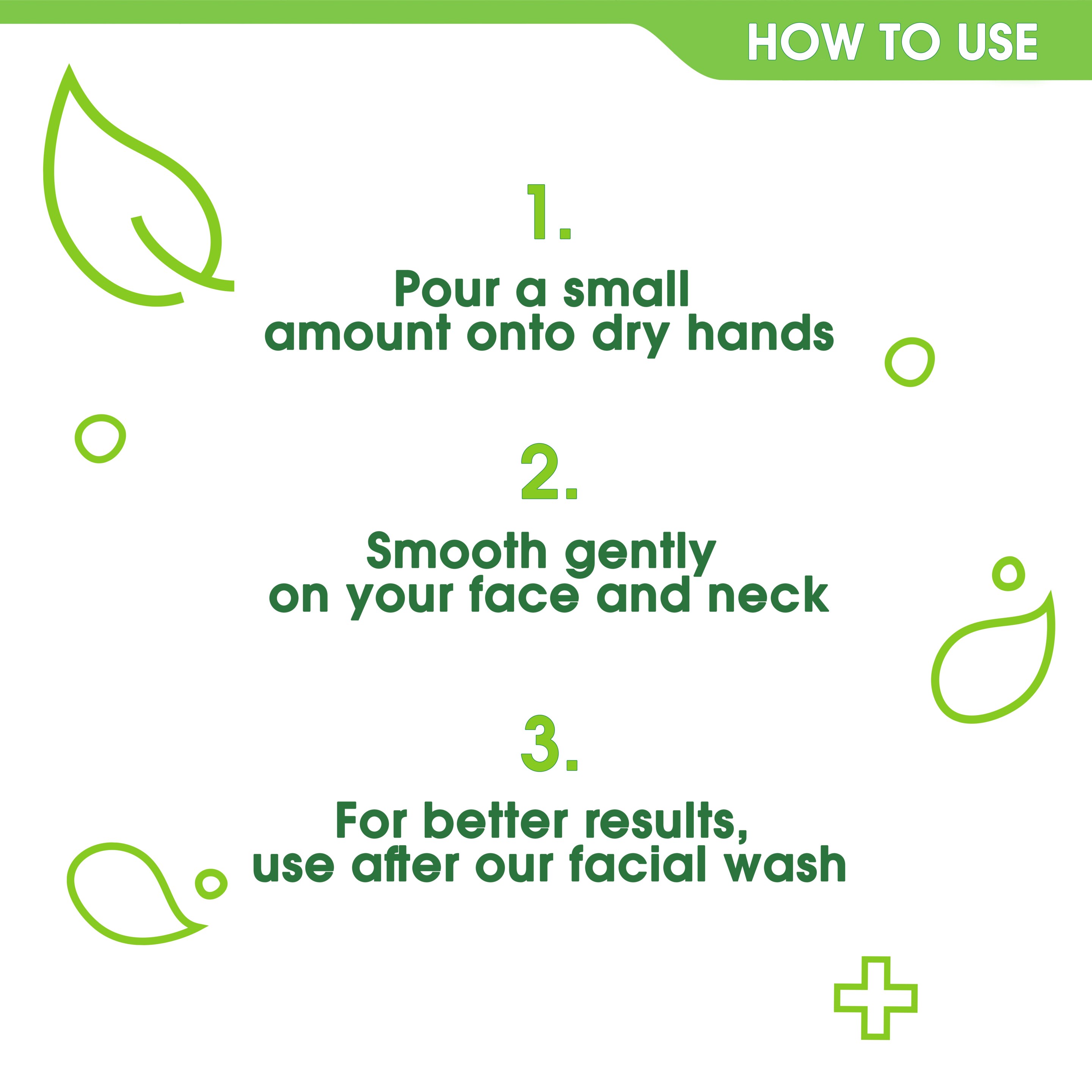 HOW TO USE

1.

Pour a small amount onto dry hands

2.

Smooth gently on your face and neck

3.

For better results, use after our facial wash