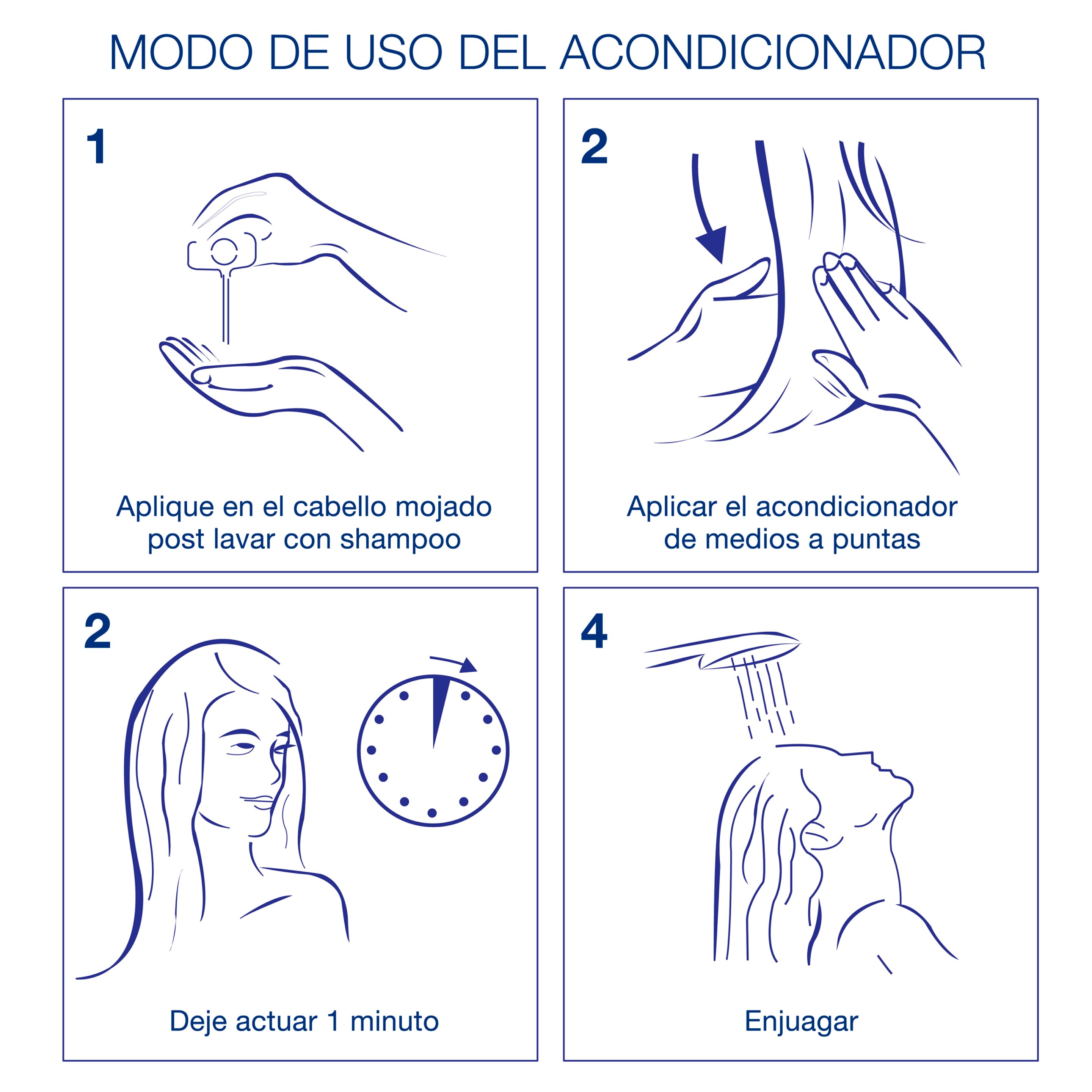 MODO DE USO DEL ACONDICIONADOR

1

Aplique en el cabello mojado post lavar con shampoo

2

Aplicar el acondicionador de medios a puntas

2

Deje actuar 1 minuto

4

Enjuagar